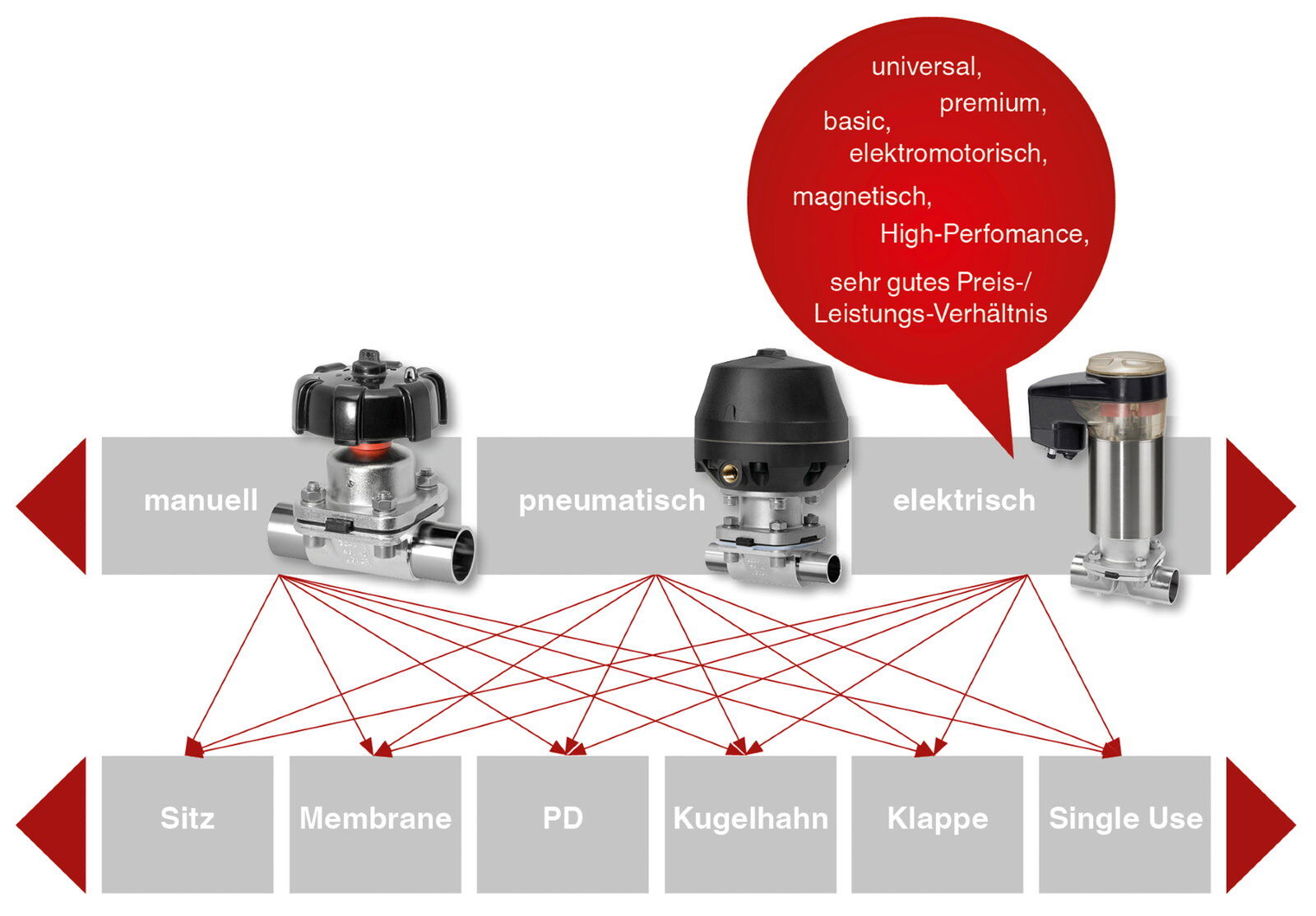 universal,
premium,
basic,
elektromotorisch,
magnetisch,
High-Perfomance,
sehr gutes Preis-/ Leistungs-Verhältnis

manuell

pneumatisch

elektrisch

Sitz

Membrane

PD

Kugelhahn

Klappe

Single Use